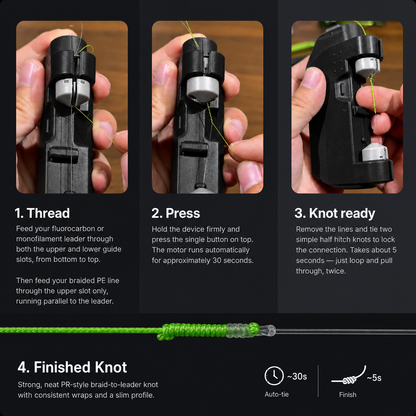 1. Thread

Feed your fluorocarbon or monofilament leader through both the upper and lower guide slots, from bottom to top.

Then feed your braided PE line through the upper slot only, running parallel to the leader.

2. Press

Hold the device firmly and press the single button on top. The motor runs automatically for approximately 30 seconds.

3. Knot ready

Remove the lines and tie two simple half hitch knots to lock the connection. Takes about 5 seconds — just loop and pull through, twice.

4. Finished Knot

Strong, neat PR-style braid-to-leader knot with consistent wraps and a slim profile.

~30s
Auto-tie

~5s
Finish