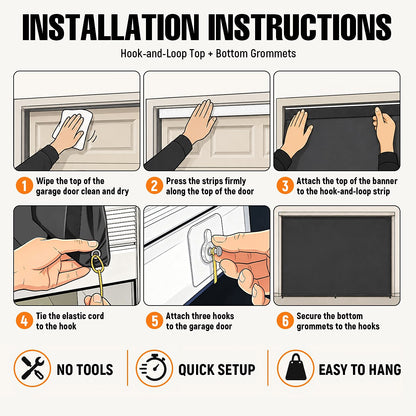 INSTALLATION INSTRUCTIONS

Hook-and-Loop Top + Bottom Grommets

1 Wipe the top of the garage door clean and dry

2 Press the strips firmly along the top of the door

3 Attach the top of the banner to the hook-and-loop strip

4 Tie the elastic cord to the hook

5 Attach three hooks to the garage door

6 Secure the bottom grommets to the hooks

NO TOOLS

QUICK SETUP

EASY TO HANG